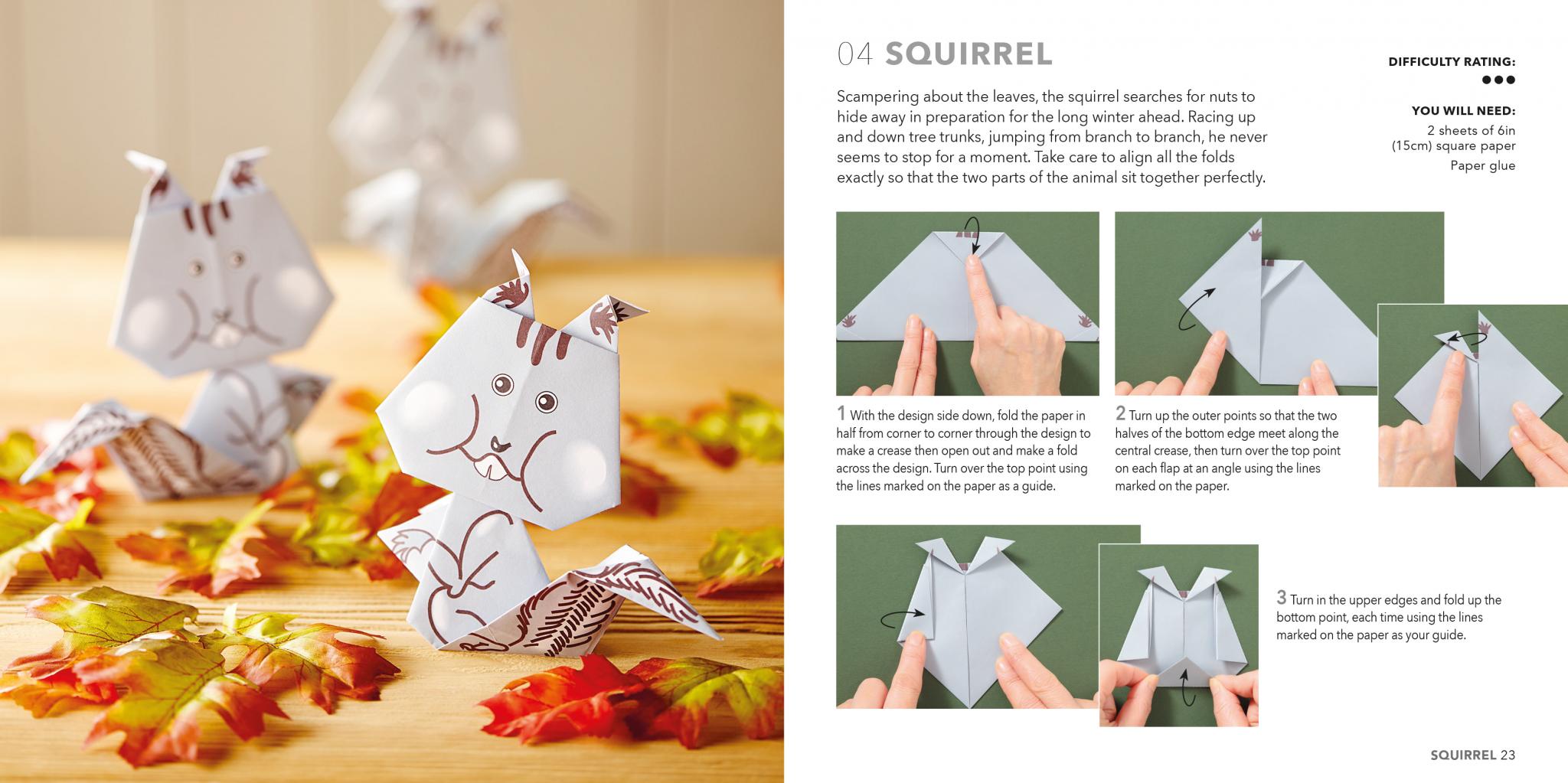 04 SQUIRREL

Scampering about the leaves, the squirrel searches for nuts to hide away in preparation for the long winter ahead. Racing up and down tree trunks, jumping from branch to branch, he never seems to stop for a moment. Take care to align all the folds exactly so that the two parts of the animal sit together perfectly.

DIFFICULTY RATING:
●●●

YOU WILL NEED:
2 sheets of 6in (15cm) square paper
Paper glue

1 With the design side down, fold the paper in half from corner to corner through the design to make a crease then open out and make a fold across the design. Turn over the top point using the lines marked on the paper as a guide.

2 Turn up the outer points so that the two halves of the bottom edge meet along the central crease, then turn over the top point on each flap at an angle using the lines marked on the paper.

3 Turn in the upper edges and fold up the bottom point, each time using the lines marked on the paper as your guide.

SQUIRREL 23