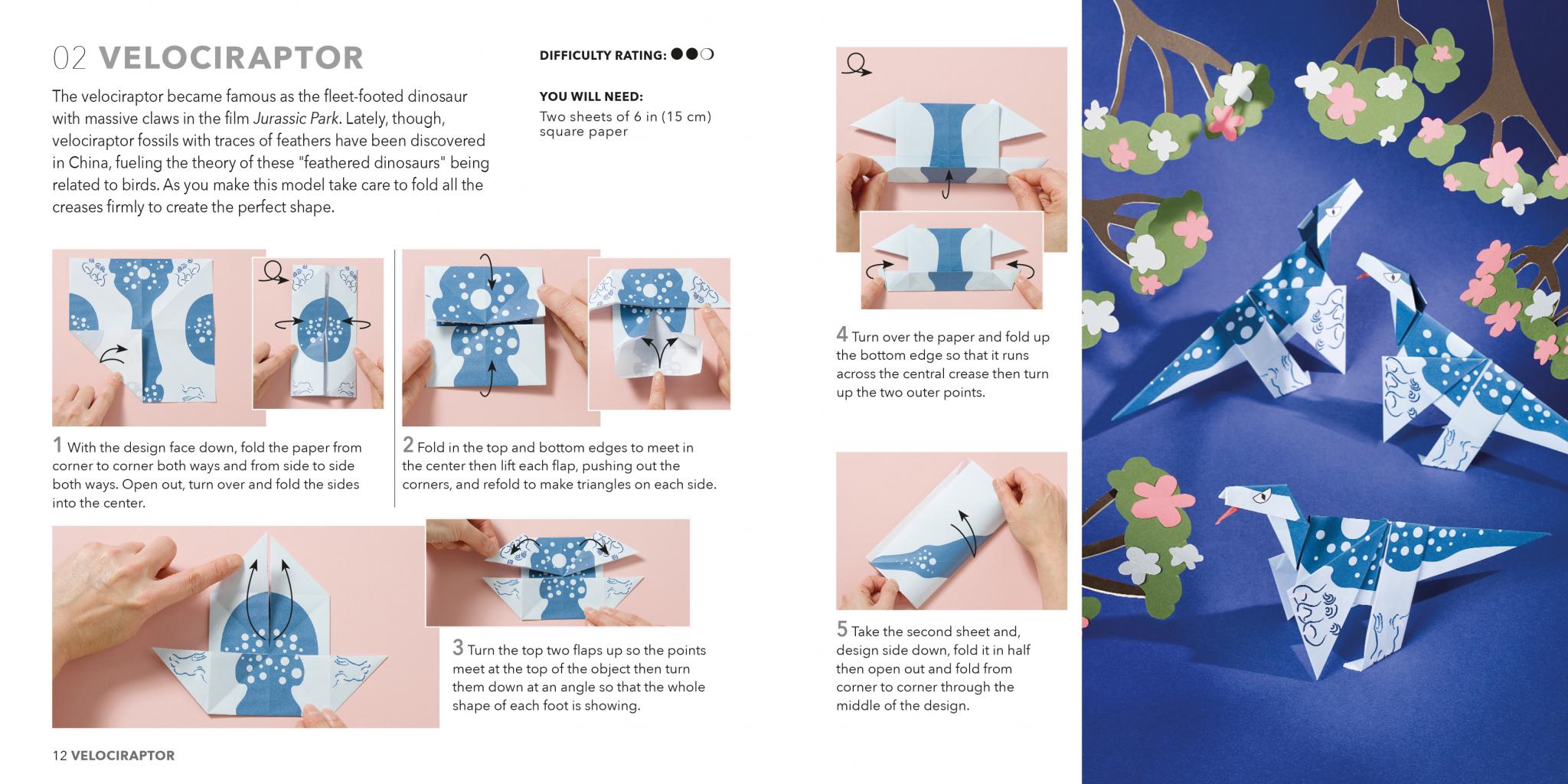 02 VELOCIRAPTOR

The velociraptor became famous as the fleet-footed dinosaur with massive claws in the film Jurassic Park. Lately, though, velociraptor fossils with traces of feathers have been discovered in China, fueling the theory of these "feathered dinosaurs" being related to birds. As you make this model take care to fold all the creases firmly to create the perfect shape.

DIFFICULTY RATING: ●●○

YOU WILL NEED:
Two sheets of 6 in (15 cm) square paper

1 With the design face down, fold the paper from corner to corner both ways and from side to side both ways. Open out, turn over and fold the sides into the center.

2 Fold in the top and bottom edges to meet in the center then lift each flap, pushing out the corners, and refold to make triangles on each side.

3 Turn the top two flaps up so the points meet at the top of the object then turn them down at an angle so that the whole shape of each foot is showing.

4 Turn over the paper and fold up the bottom edge so that it runs across the central crease then turn up the two outer points.

5 Take the second sheet and, design side down, fold it in half then open out and fold from corner to corner through the middle of the design.

12 VELOCIRAPTOR