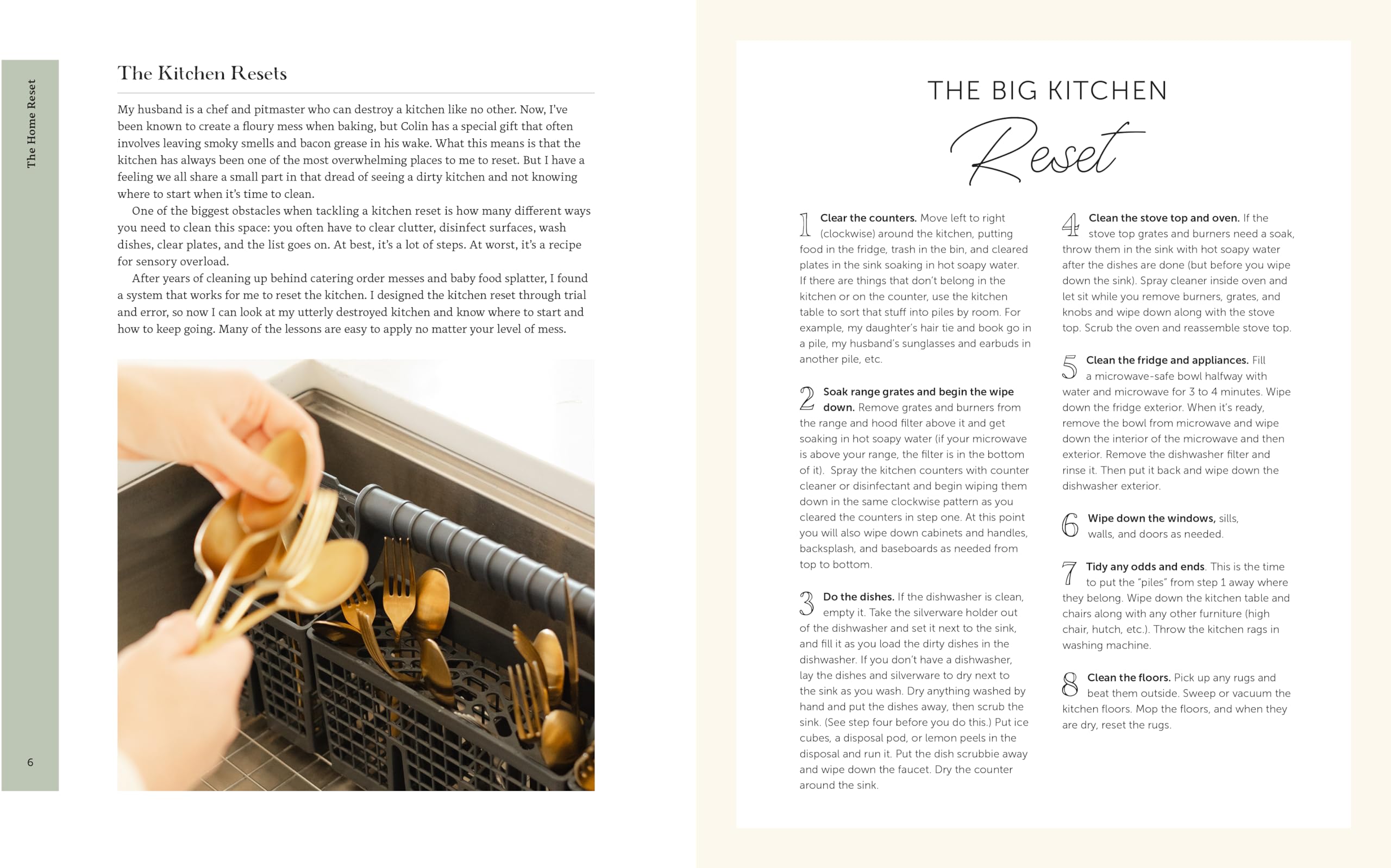 The Home Reset

The Kitchen Resets

My husband is a chef and pitmaster who can destroy a kitchen like no other. Now, I've been known to create a floury mess when baking, but Colin has a special gift that often involves leaving smoky smells and bacon grease in his wake. What this means is that the kitchen has always been one of the most overwhelming places to me to reset. But I have a feeling we all share a small part in that dread of seeing a dirty kitchen and not knowing where to start when it's time to clean.

One of the biggest obstacles when tackling a kitchen reset is how many different ways you need to clean this space: you often have to clear clutter, disinfect surfaces, wash dishes, clear plates, and the list goes on. At best, it's a lot of steps. At worst, it's a recipe for sensory overload.

After years of cleaning up behind catering order messes and baby food splatter, I found a system that works for me to reset the kitchen. I designed the kitchen reset through trial and error, so now I can look at my utterly destroyed kitchen and know where to start and how to keep going. Many of the lessons are easy to apply no matter your level of mess.

6

THE BIG KITCHEN
Reset

1 Clear the counters. Move left to right (clockwise) around the kitchen, putting food in the fridge, trash in the bin, and cleared plates in the sink soaking in hot soapy water. If there are things that don't belong in the kitchen or on the counter, use the kitchen table to sort that stuff into piles by room. For example, my daughter's hair tie and book go in a pile, my husband's sunglasses and earbuds in another pile, etc.

2 Soak range grates and begin the wipe down. Remove grates and burners from the range and hood filter above it and get soaking in hot soapy water (if your microwave is above your range, the filter is in the bottom of it). Spray the kitchen counters with counter cleaner or disinfectant and begin wiping them down in the same clockwise pattern as you cleared the counters in step one. At this point you will also wipe down cabinets and handles, backsplash, and baseboards as needed from top to bottom.

3 Do the dishes. If the dishwasher is clean, empty it. Take the silverware holder out of the dishwasher and set it next to the sink, and fill it as you load the dirty dishes in the dishwasher. If you don't have a dishwasher, lay the dishes and silverware to dry next to the sink as you wash. Dry anything washed by hand and put the dishes away, then scrub the sink. (See step four before you do this.) Put ice cubes, a disposal pod, or lemon peels in the disposal and run it. Put the dish scrubbie away and wipe down the faucet. Dry the counter around the sink.

4 Clean the stove top and oven. If the stove top grates and burners need a soak, throw them in the sink with hot soapy water after the dishes are done (but before you wipe down the sink). Spray cleaner inside oven and let sit while you remove burners, grates, and knobs and wipe down along with the stove top. Scrub the oven and reassemble stove top.

5 Clean the fridge and appliances. Fill a microwave-safe bowl halfway with water and microwave for 3 to 4 minutes. Wipe down the fridge exterior. When it's ready, remove the bowl from microwave and wipe down the interior of the microwave and then exterior. Remove the dishwasher filter and rinse it. Then put it back and wipe down the dishwasher exterior.

6 Wipe down the windows, sills, walls, and doors as needed.

7 Tidy any odds and ends. This is the time to put the "piles" from step 1 away where they belong. Wipe down the kitchen table and chairs along with any other furniture (high chair, hutch, etc.). Throw the kitchen rags in washing machine.

8 Clean the floors. Pick up any rugs and beat them outside. Sweep or vacuum the kitchen floors. Mop the floors, and when they are dry, reset the rugs.