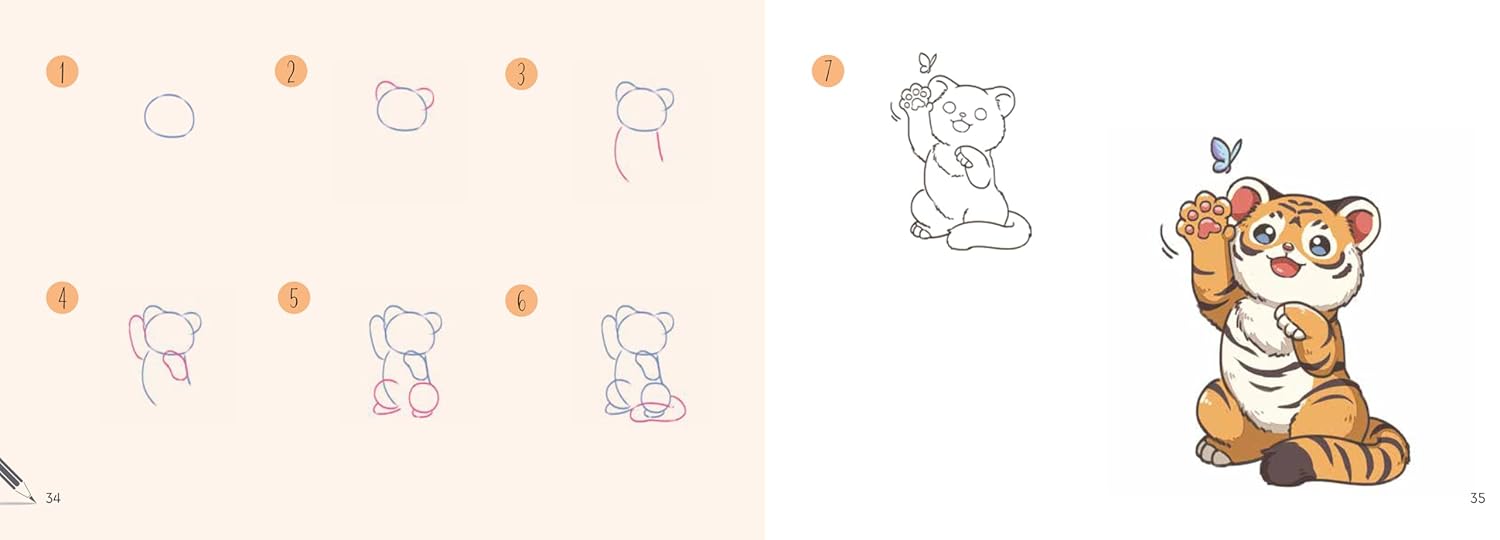 1
2
3
4
5
6
34
7
35