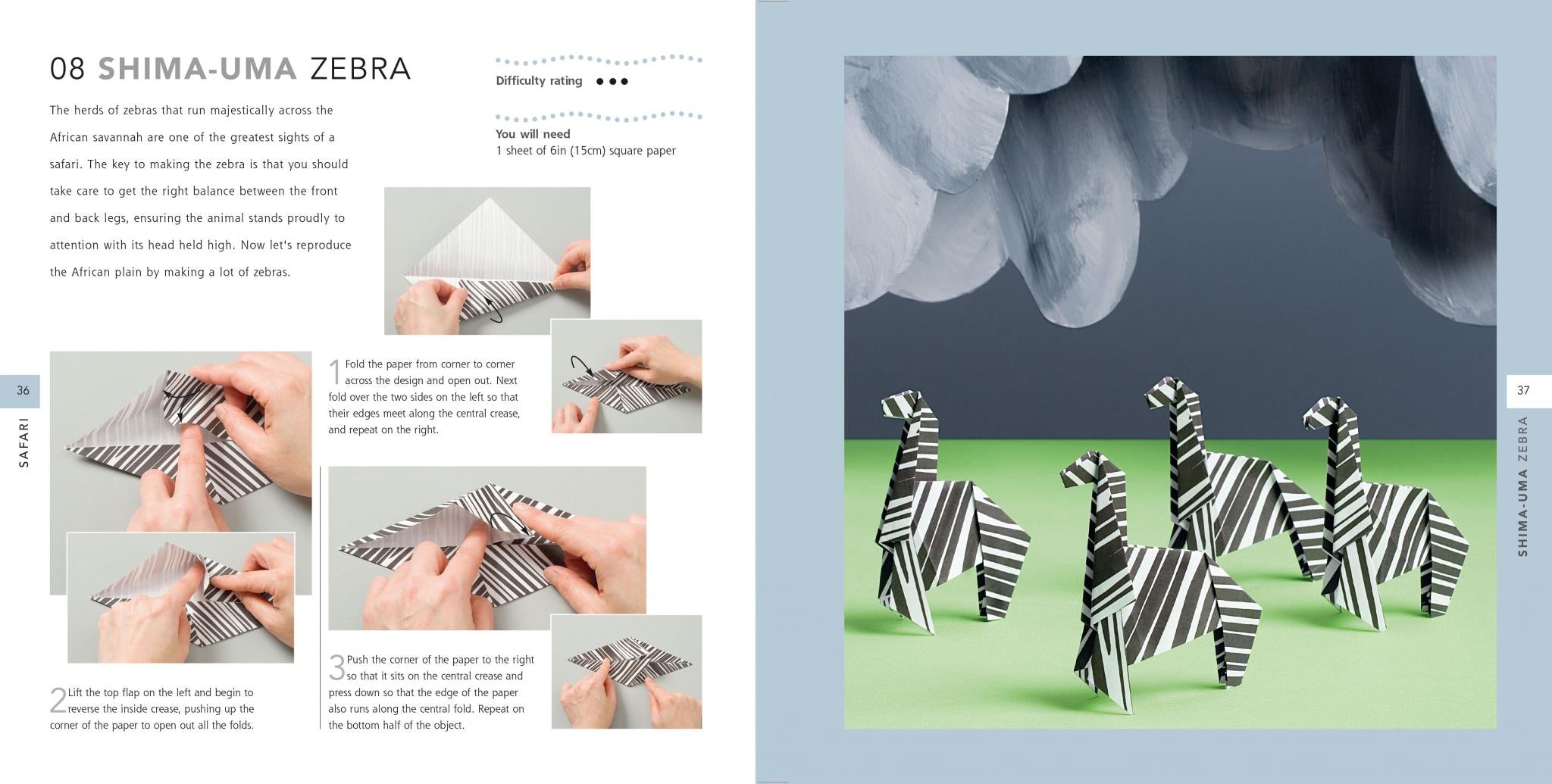 08 SHIMA-UMA ZEBRA

The herds of zebras that run majestically across the African savannah are one of the greatest sights of a safari. The key to making the zebra is that you should take care to get the right balance between the front and back legs, ensuring the animal stands proudly to attention with its head held high. Now let's reproduce the African plain by making a lot of zebras.

Difficulty rating ●●●

You will need
1 sheet of 6in (15cm) square paper

1 Fold the paper from corner to corner across the design and open out. Next fold over the two sides on the left so that their edges meet along the central crease, and repeat on the right.

2 Lift the top flap on the left and begin to reverse the inside crease, pushing up the corner of the paper to open out all the folds.

3 Push the corner of the paper to the right so that it sits on the central crease and press down so that the edge of the paper also runs along the central fold. Repeat on the bottom half of the object.

36
SAFARI

37
SHIMA-UMA ZEBRA