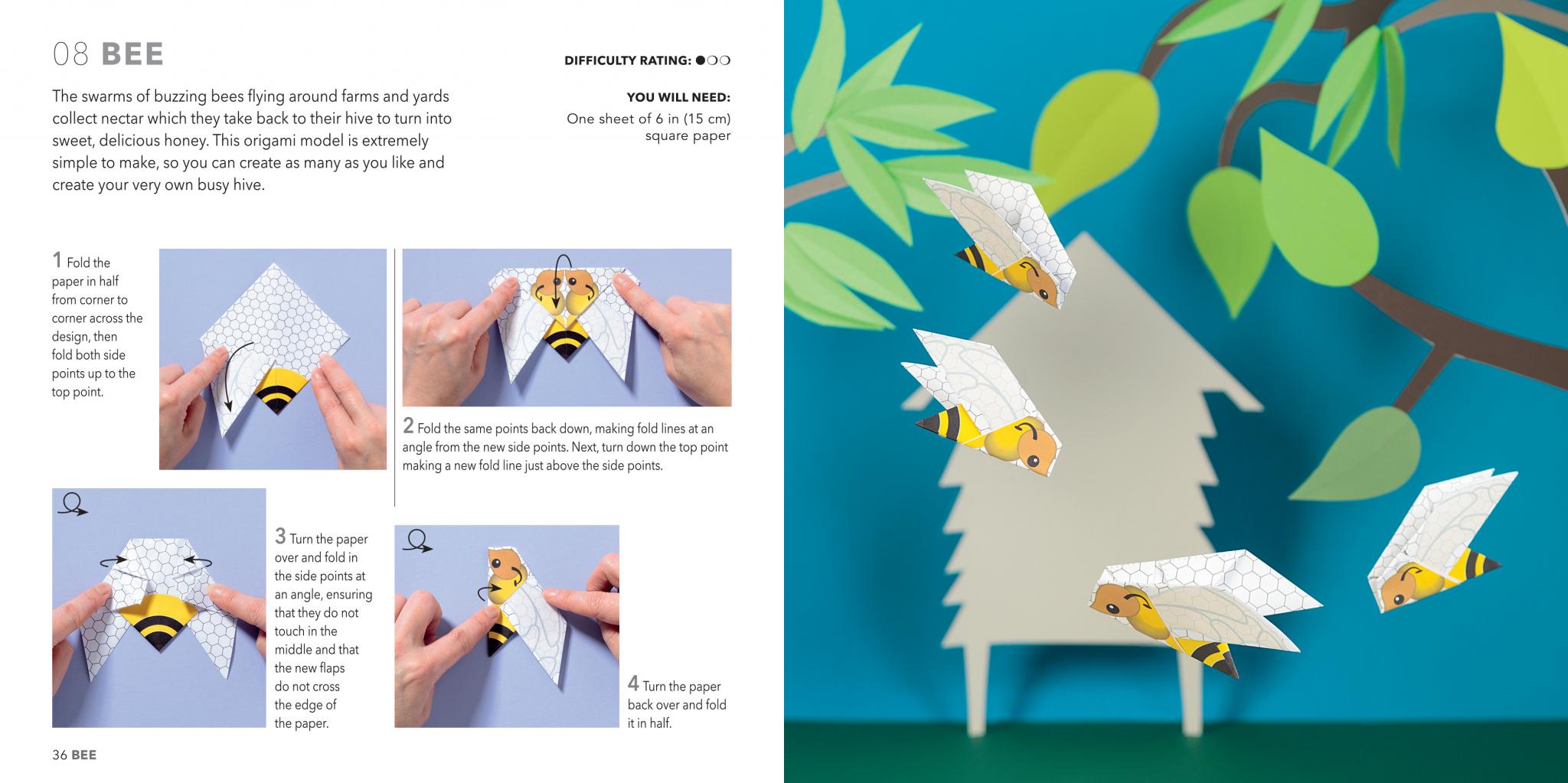 08 BEE

DIFFICULTY RATING: ●○○

The swarms of buzzing bees flying around farms and yards collect nectar which they take back to their hive to turn into sweet, delicious honey. This origami model is extremely simple to make, so you can create as many as you like and create your very own busy hive.

YOU WILL NEED:
One sheet of 6 in (15 cm) square paper

1 Fold the paper in half from corner to corner across the design, then fold both side points up to the top point.

2 Fold the same points back down, making fold lines at an angle from the new side points. Next, turn down the top point making a new fold line just above the side points.

3 Turn the paper over and fold in the side points at an angle, ensuring that they do not touch in the middle and that the new flaps do not cross the edge of the paper.

4 Turn the paper back over and fold it in half.

36 BEE