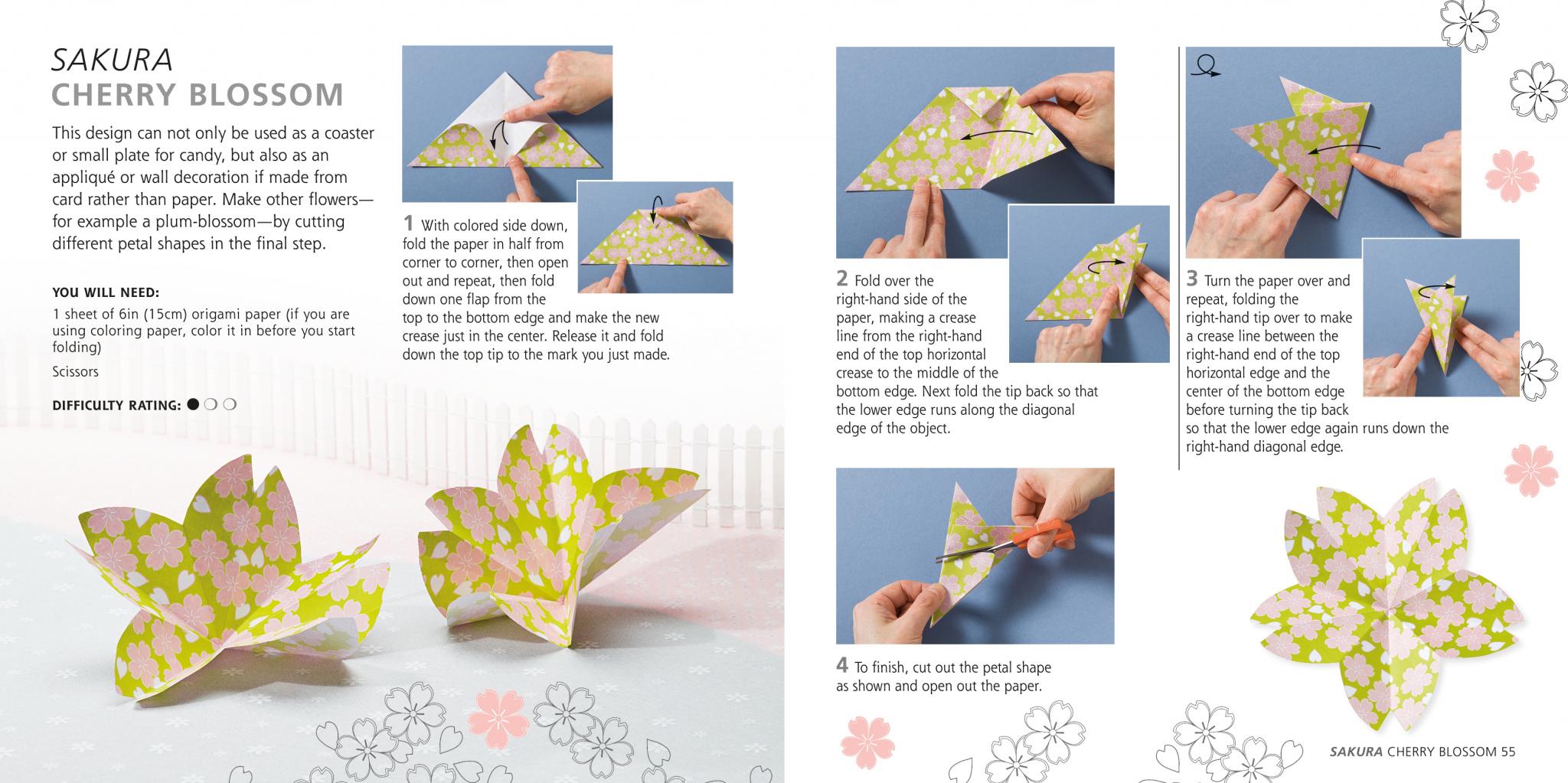 SAKURA
CHERRY BLOSSOM

This design can not only be used as a coaster or small plate for candy, but also as an appliqué or wall decoration if made from card rather than paper. Make other flowers—for example a plum-blossom—by cutting different petal shapes in the final step.

YOU WILL NEED:

1 sheet of 6in (15cm) origami paper (if you are using coloring paper, color it in before you start folding)

Scissors

DIFFICULTY RATING: ● ○ ○

1 With colored side down, fold the paper in half from corner to corner, then open out and repeat, then fold down one flap from the top to the bottom edge and make the new crease just in the center. Release it and fold down the top tip to the mark you just made.

2 Fold over the right-hand side of the paper, making a crease line from the right-hand end of the top horizontal crease to the middle of the bottom edge. Next fold the tip back so that the lower edge runs along the diagonal edge of the object.

3 Turn the paper over and repeat, folding the right-hand tip over to make a crease line between the right-hand end of the top horizontal edge and the center of the bottom edge before turning the tip back so that the lower edge again runs down the right-hand diagonal edge.

4 To finish, cut out the petal shape as shown and open out the paper.

SAKURA CHERRY BLOSSOM 55