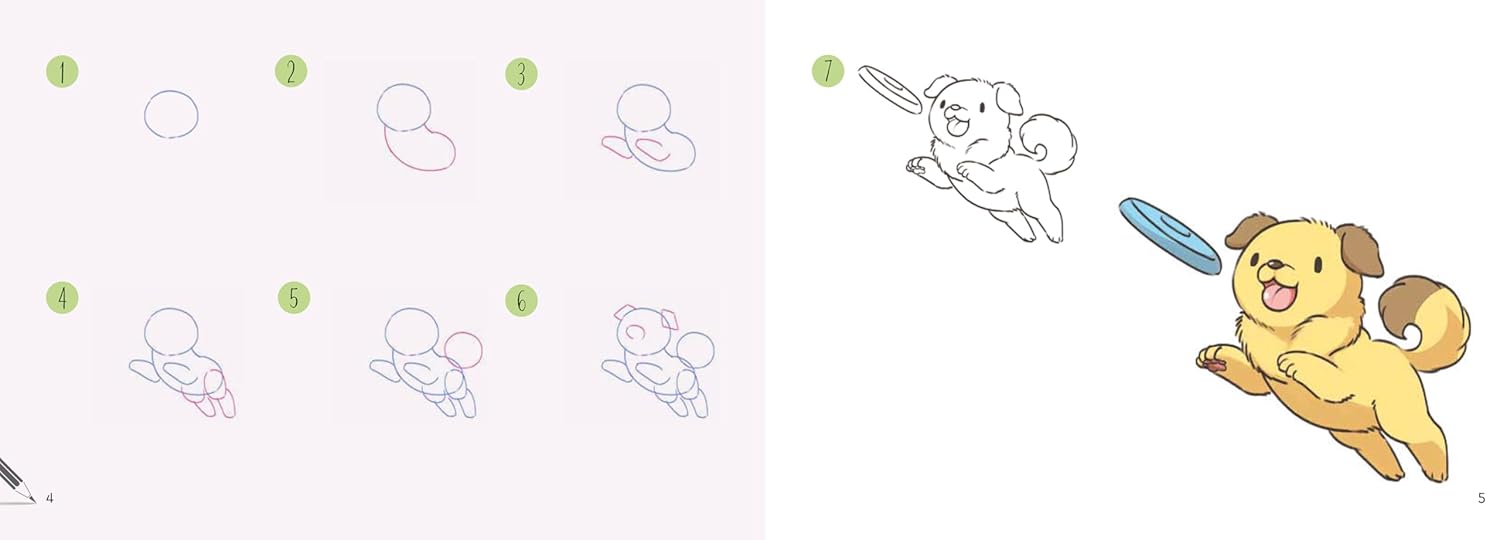 1

2

3

4

5

6

4

7

5