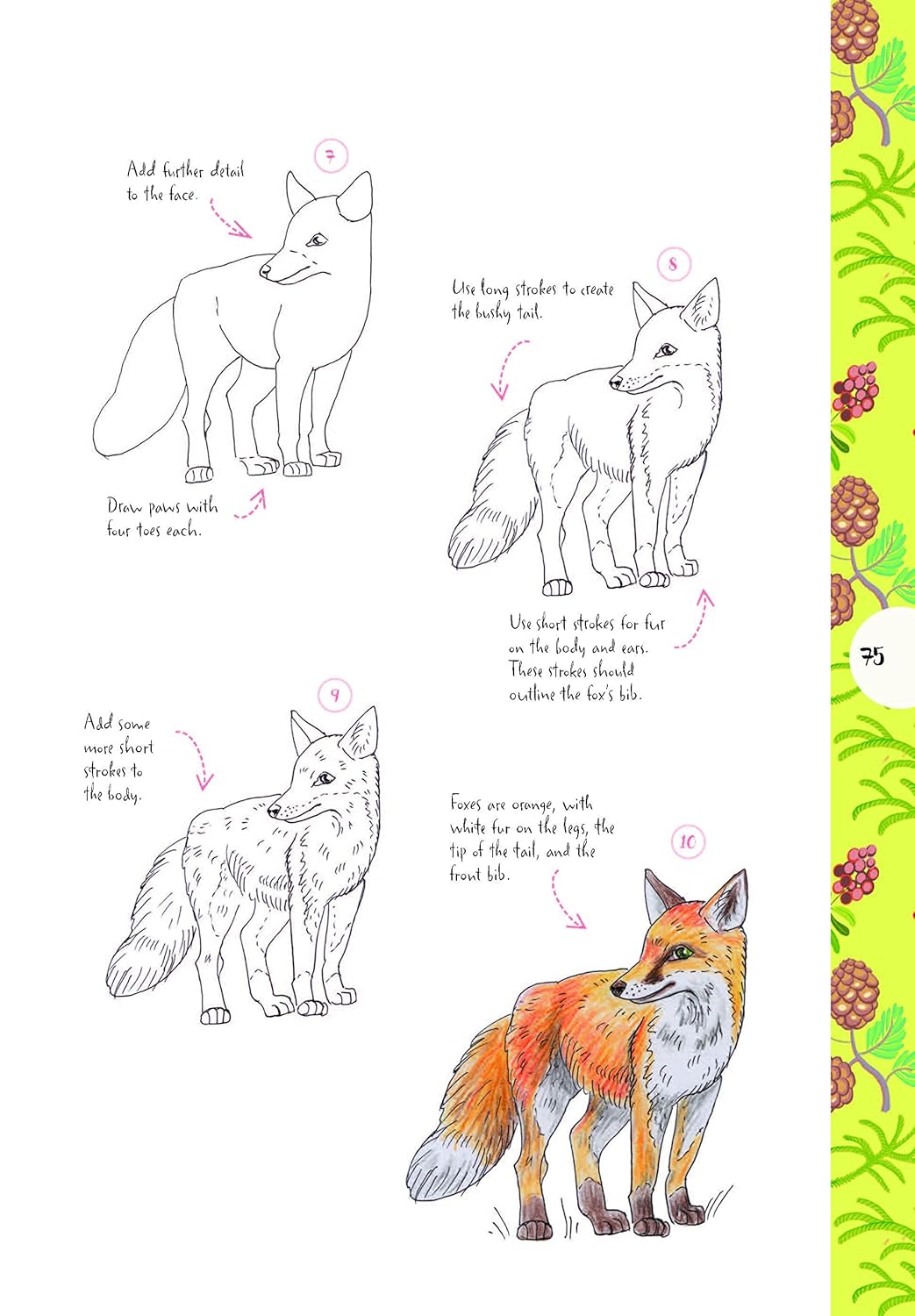 7

Add further detail to the face.

Draw paws with four toes each.

8

Use long strokes to create the bushy tail.

Use short strokes for fur on the body and ears. These strokes should outline the fox's bib.

75

9

Add some more short strokes to the body.

Foxes are orange, with white fur on the legs, the tip of the tail, and the front bib.

10