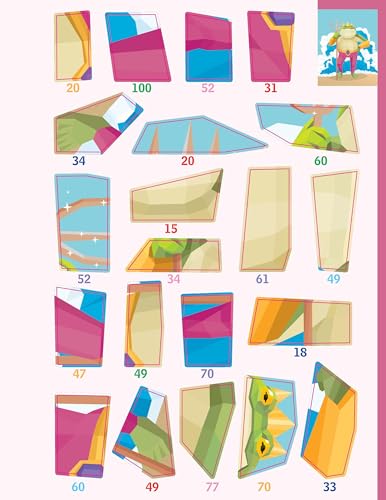 20 100 52 31

34 20 60

15

52 34 61 49

47 49 70 18

60 49 77 70 33