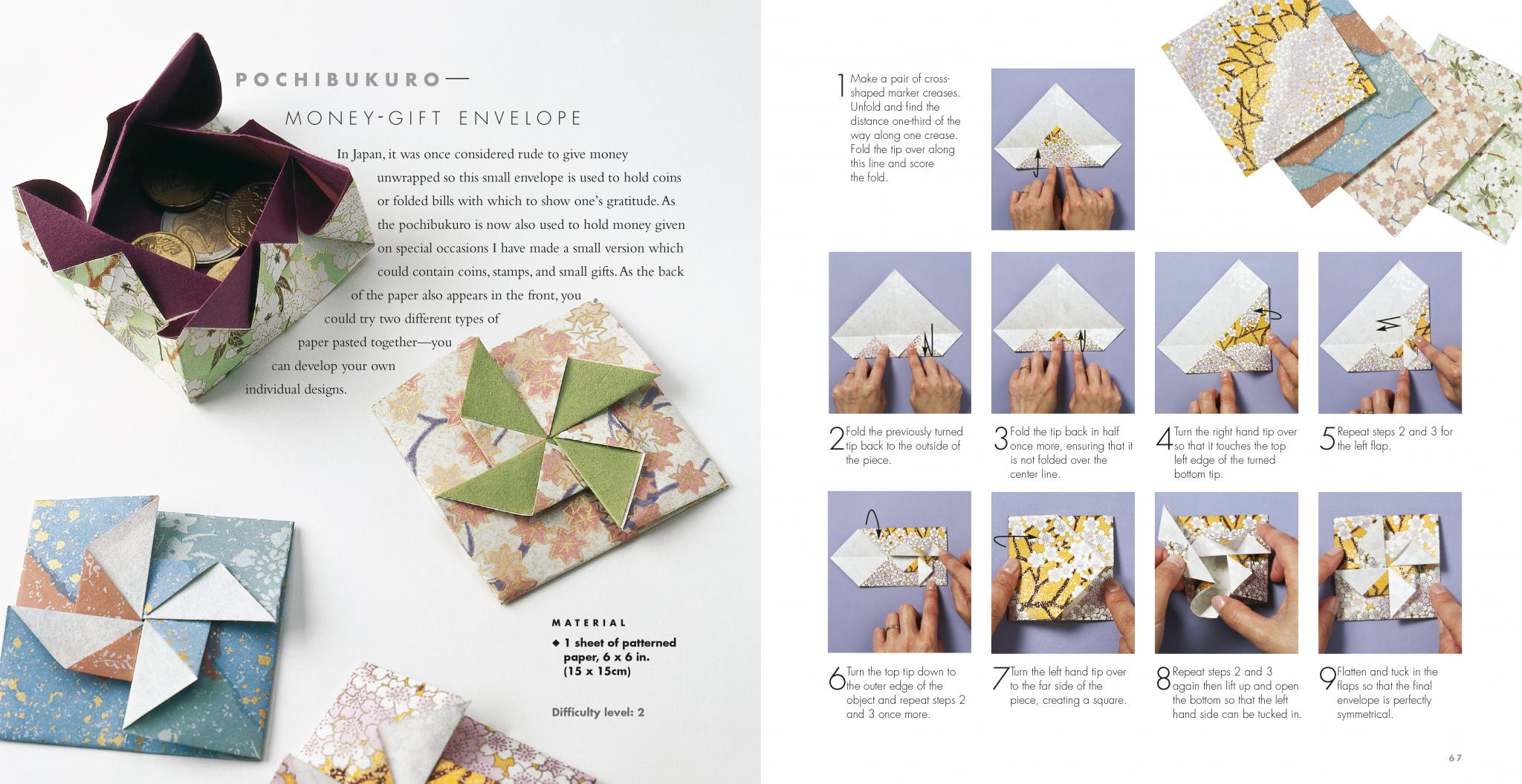 POCHIBUKURO—

MONEY-GIFT ENVELOPE

In Japan, it was once considered rude to give money unwrapped so this small envelope is used to hold coins or folded bills with which to show one's gratitude. As the pochibukuro is now also used to hold money given on special occasions I have made a small version which could contain coins, stamps, and small gifts. As the back of the paper also appears in the front, you could try two different types of paper pasted together—you can develop your own individual designs.

MATERIAL

◆ 1 sheet of patterned paper, 6 x 6 in. (15 x 15cm)

Difficulty level: 2

1 Make a pair of cross-shaped marker creases. Unfold and find the distance one-third of the way along one crease. Fold the tip over along this line and score the fold.

2 Fold the previously turned tip back to the outside of the piece.

3 Fold the tip back in half once more, ensuring that it is not folded over the center line.

4 Turn the right hand tip over so that it touches the top left edge of the turned bottom tip.

5 Repeat steps 2 and 3 for the left flap.

6 Turn the top tip down to the outer edge of the object and repeat steps 2 and 3 once more.

7 Turn the left hand tip over to the far side of the piece, creating a square.

8 Repeat steps 2 and 3 again then lift up and open the bottom so that the left hand side can be tucked in.

9 Flatten and tuck in the flaps so that the final envelope is perfectly symmetrical.

67